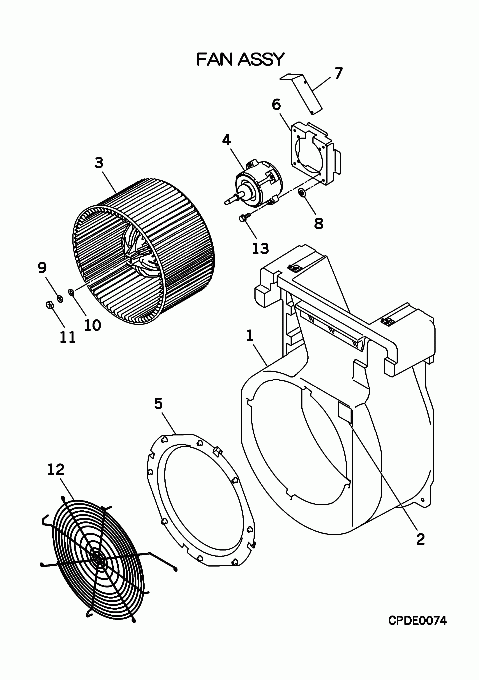 FAN ASSY

7
6
4
3
8
13
9
10
11
1
5
12
2

CPDE0074